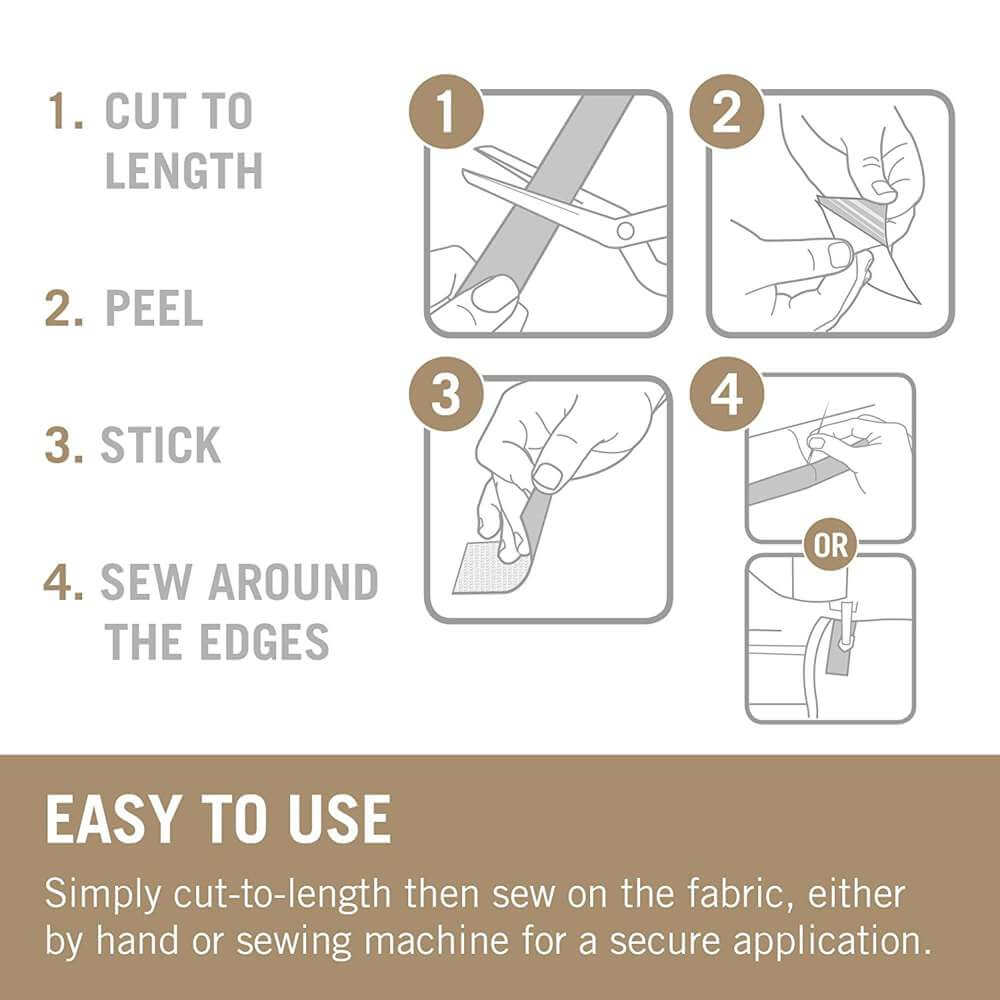 1. CUT TO LENGTH

2. PEEL

3. STICK

4. SEW AROUND THE EDGES

1

2

3

4

OR

EASY TO USE

Simply cut-to-length then sew on the fabric, either by hand or sewing machine for a secure application.